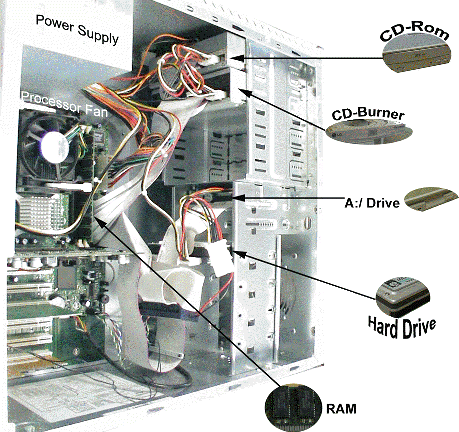 Power Supply

CD-Rom

Processor Fan

CD-Burner

A:/ Drive

Hard Drive

RAM