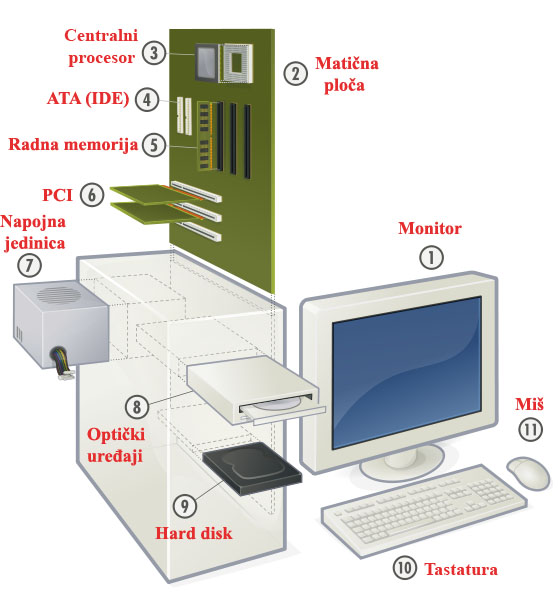 Centralni procesor 3

2 Matična ploča

ATA (IDE) 4

Radna memorija 5

PCI 6

Napojna jedinica 7

Monitor 1

8

Optički uređaji

Miš 11

9

Hard disk

10 Tastatura